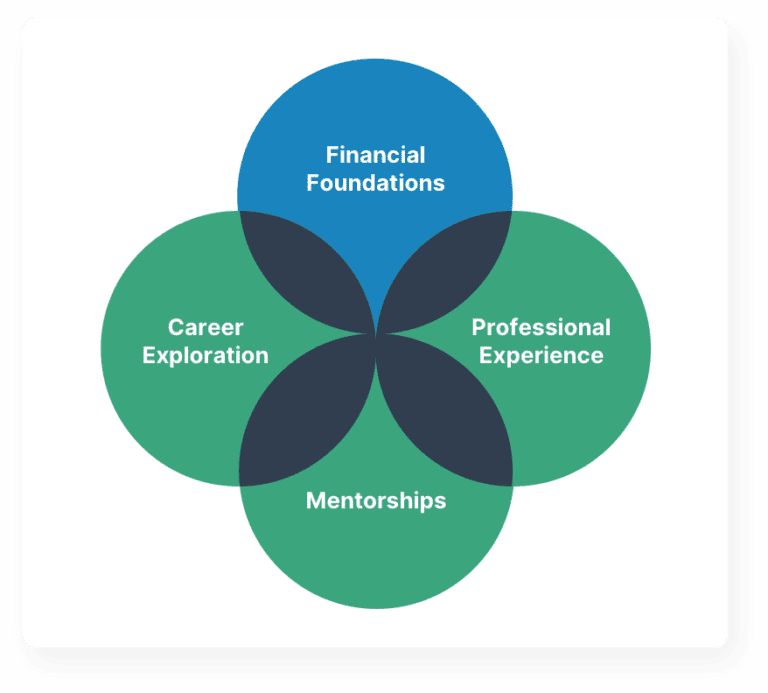 Financial Foundations

Career Exploration

Professional Experience

Mentorships